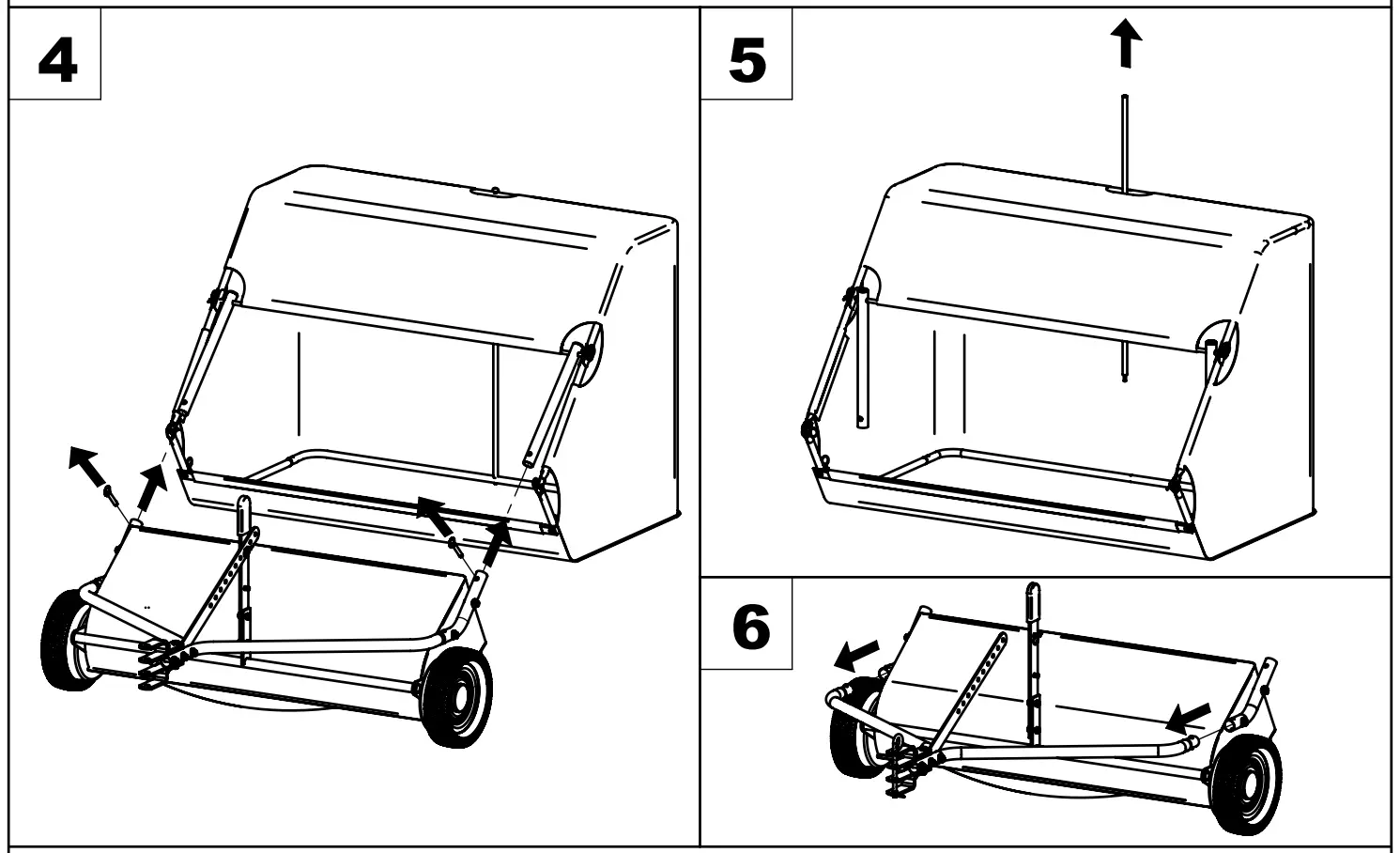 4

5

6