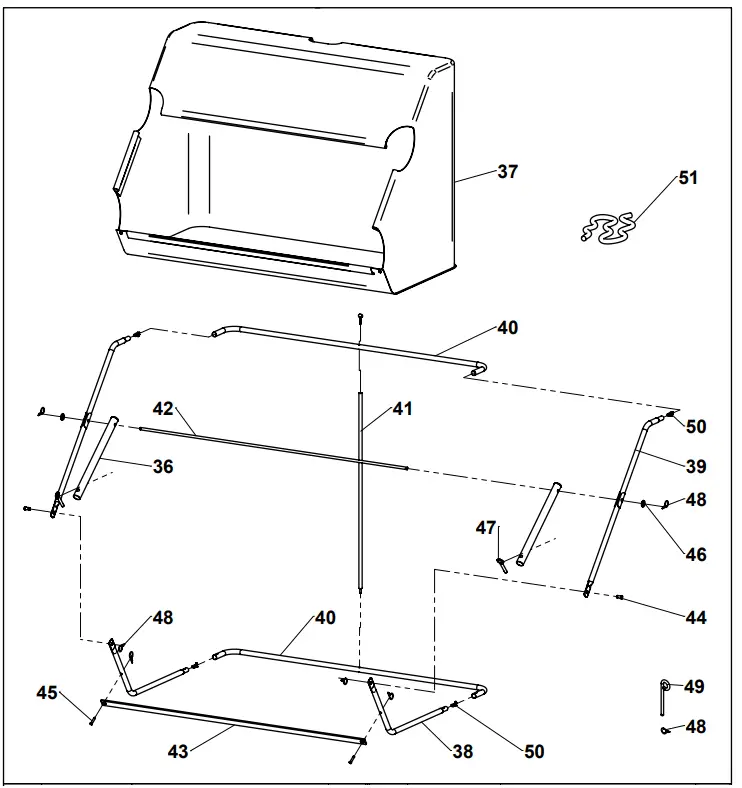 37
51
40
42
41
50
36
39
48
47
46
44
48
40
45
49
48
43
38
50