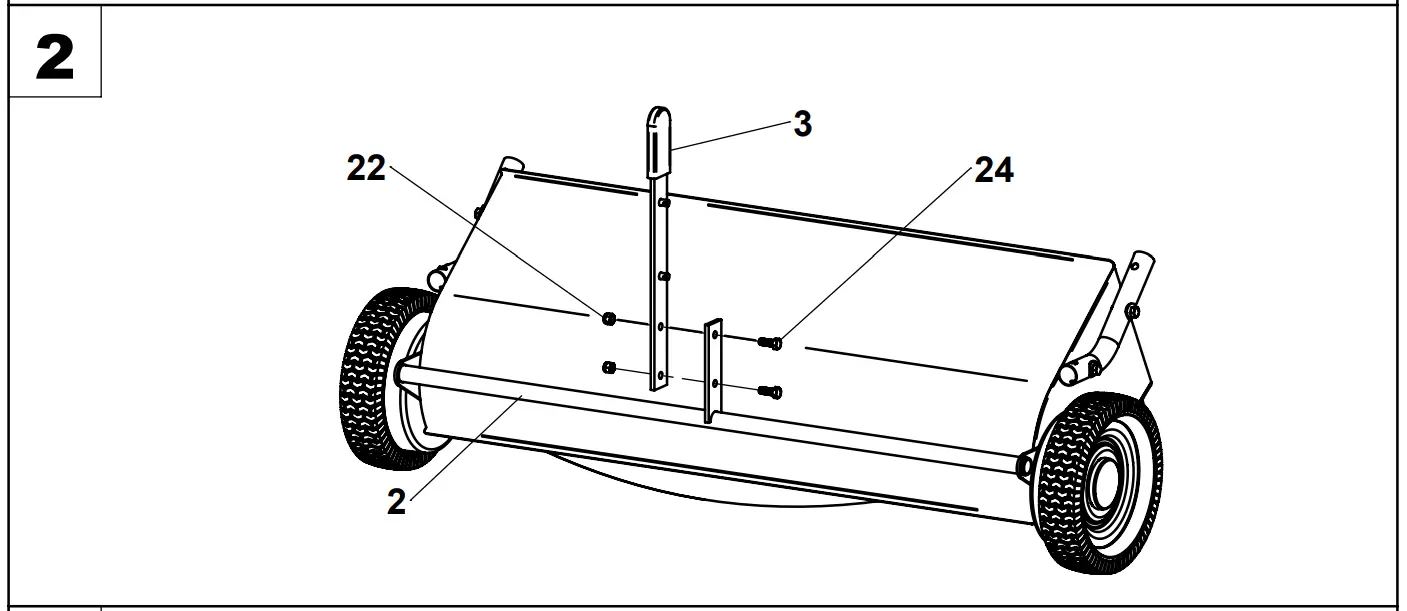 2

3

22

24

2