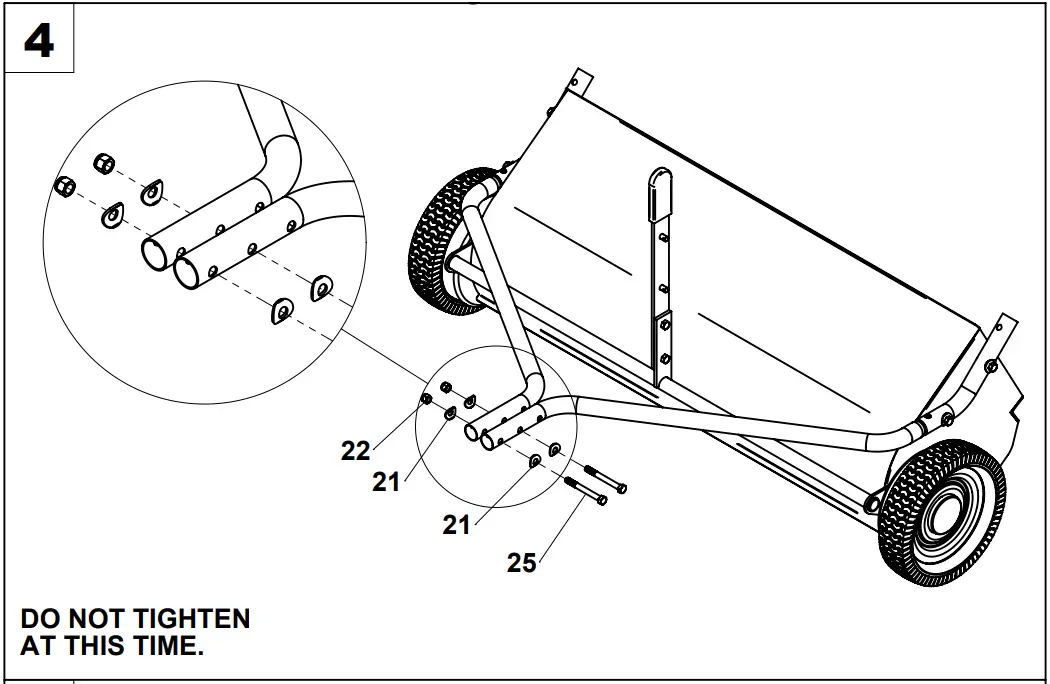 4

22
21
21
25

DO NOT TIGHTEN AT THIS TIME.