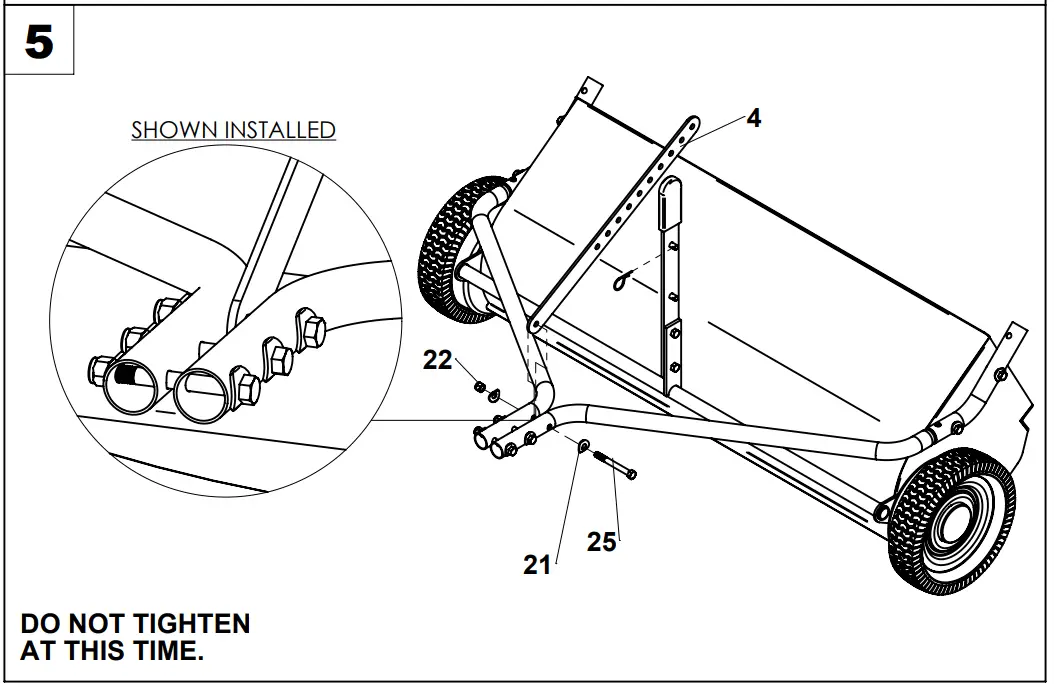 5

SHOWN INSTALLED

4

22

21

25

DO NOT TIGHTEN AT THIS TIME.