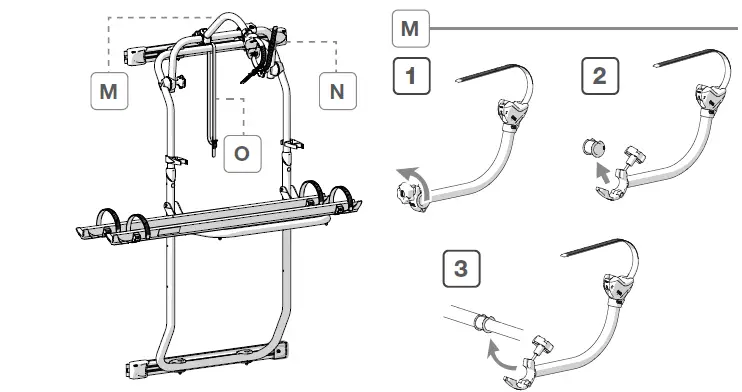 M
N
O
M
1
2
3