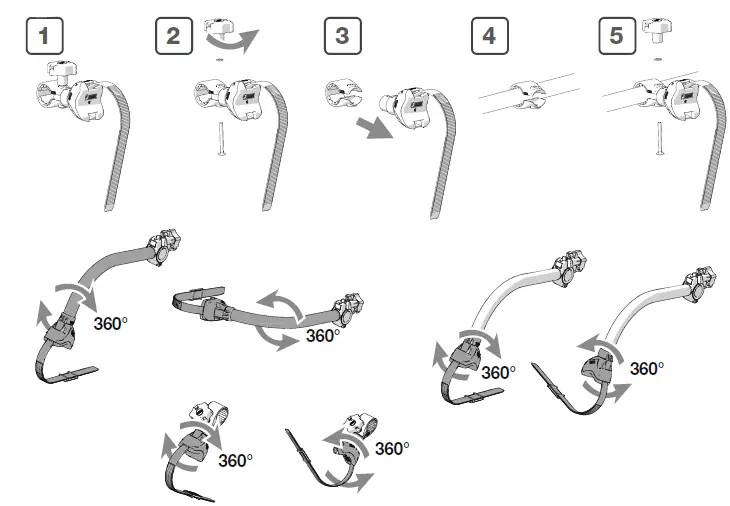 1

2

3

4

5

360°

360°

360°

360°

360°

360°