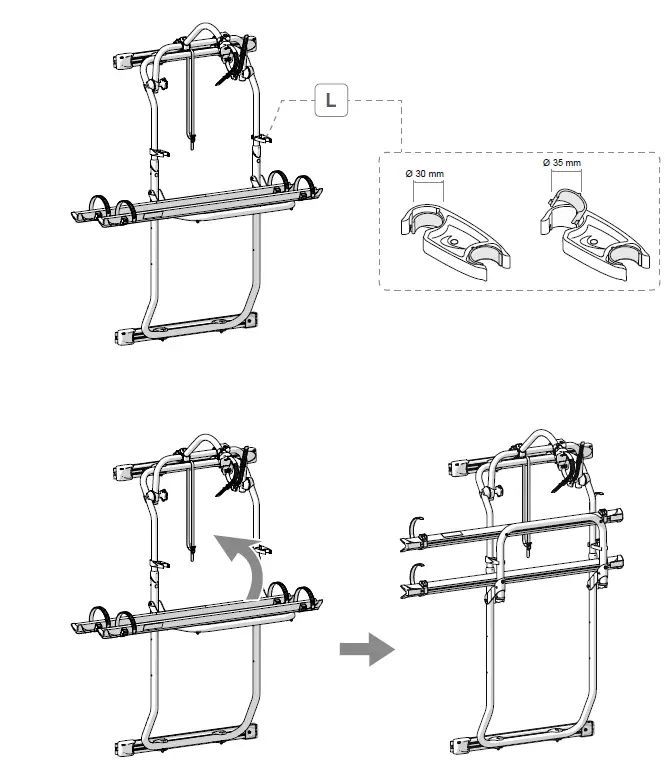 L

Ø 30 mm

Ø 35 mm