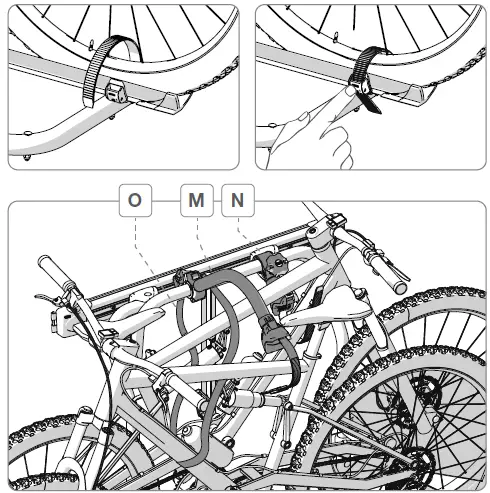 O
M
N