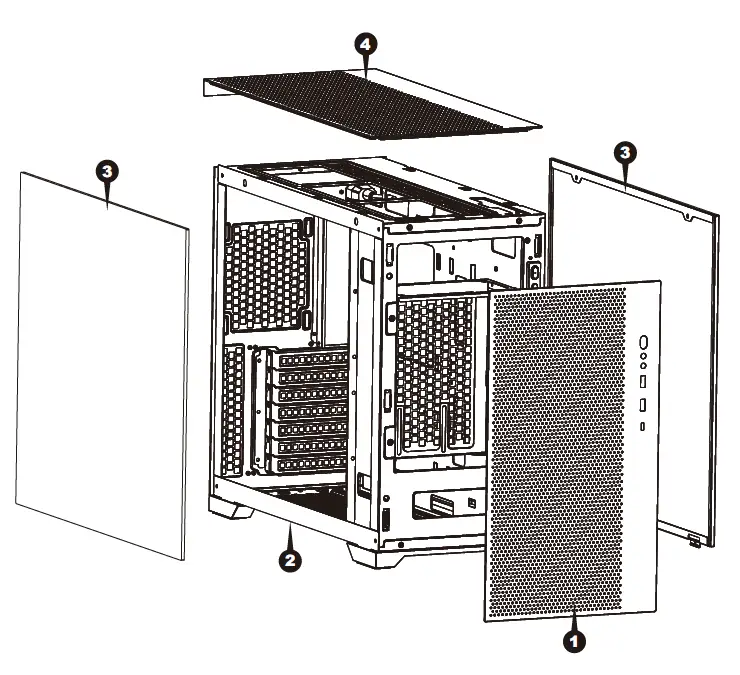 4
3
3
2
1