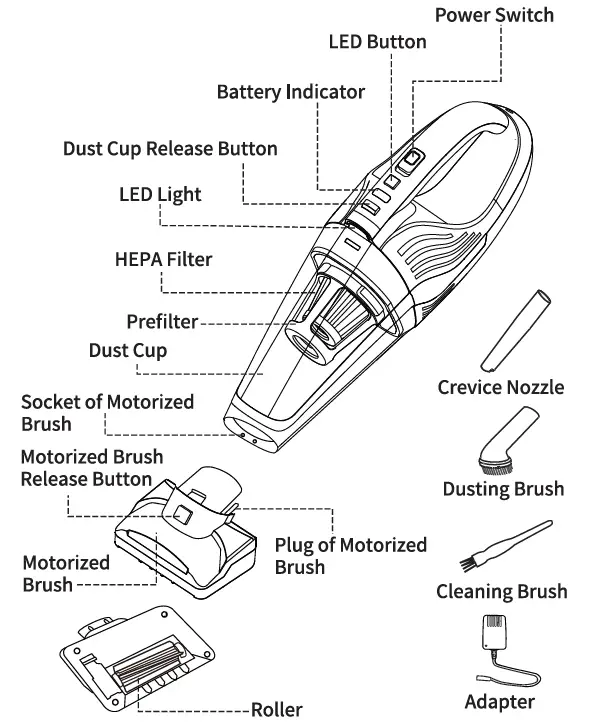 Power Switch
LED Button
Battery Indicator
Dust Cup Release Button
LED Light
HEPA Filter
Prefilter
Dust Cup
Socket of Motorized Brush
Motorized Brush Release Button
Motorized Brush
Plug of Motorized Brush
Roller
Crevice Nozzle
Dusting Brush
Cleaning Brush
Adapter