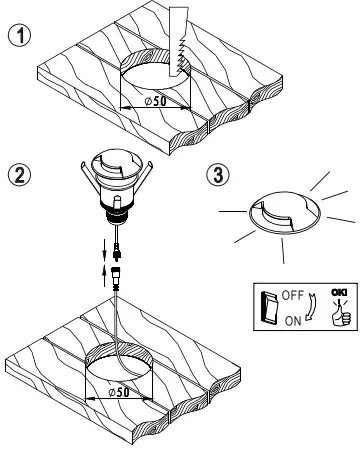 1
⌀50
2
3
OFF
ON
OK!
⌀50