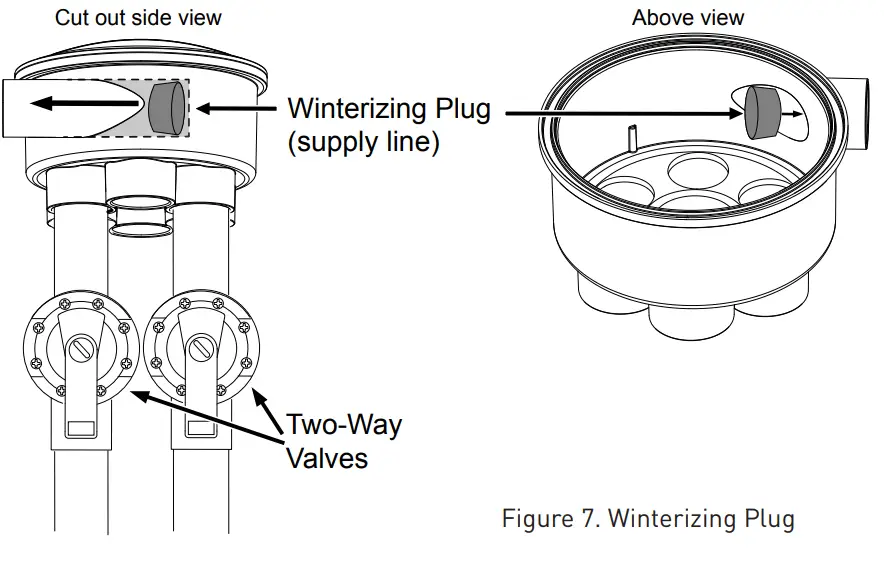 Cut out side view

Above view

Winterizing Plug (supply line)

Two-Way Valves

Figure 7. Winterizing Plug