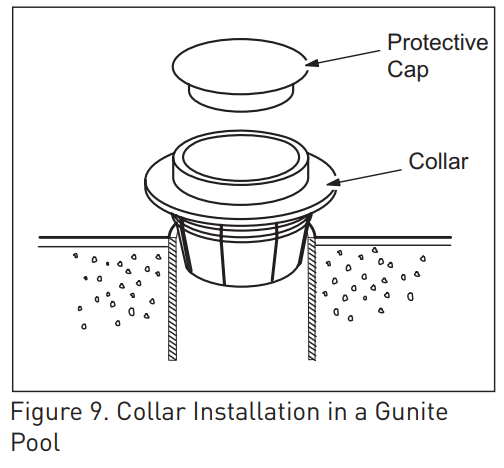 Protective Cap

Collar

Figure 9. Collar Installation in a Gunite Pool