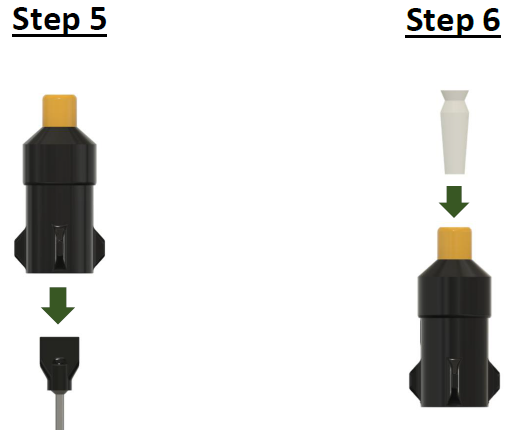 Step 5

Step 6