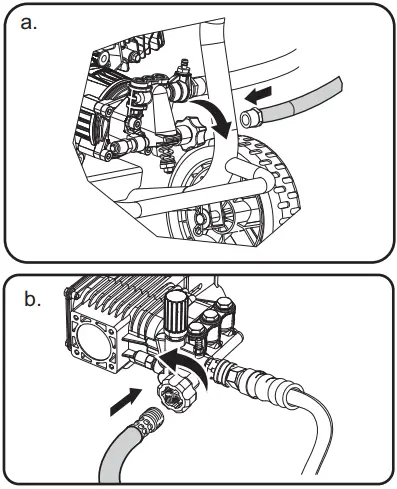 a.

b.