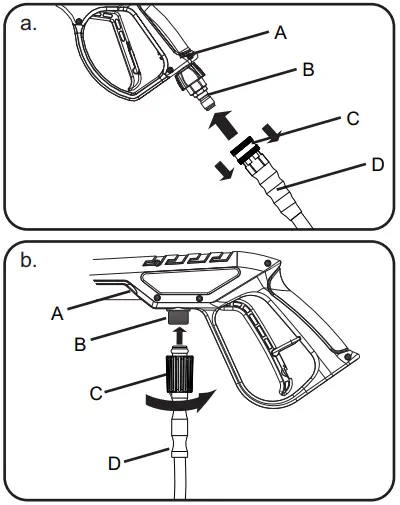 a.

A

B

C

D

b.

A

B

C

D