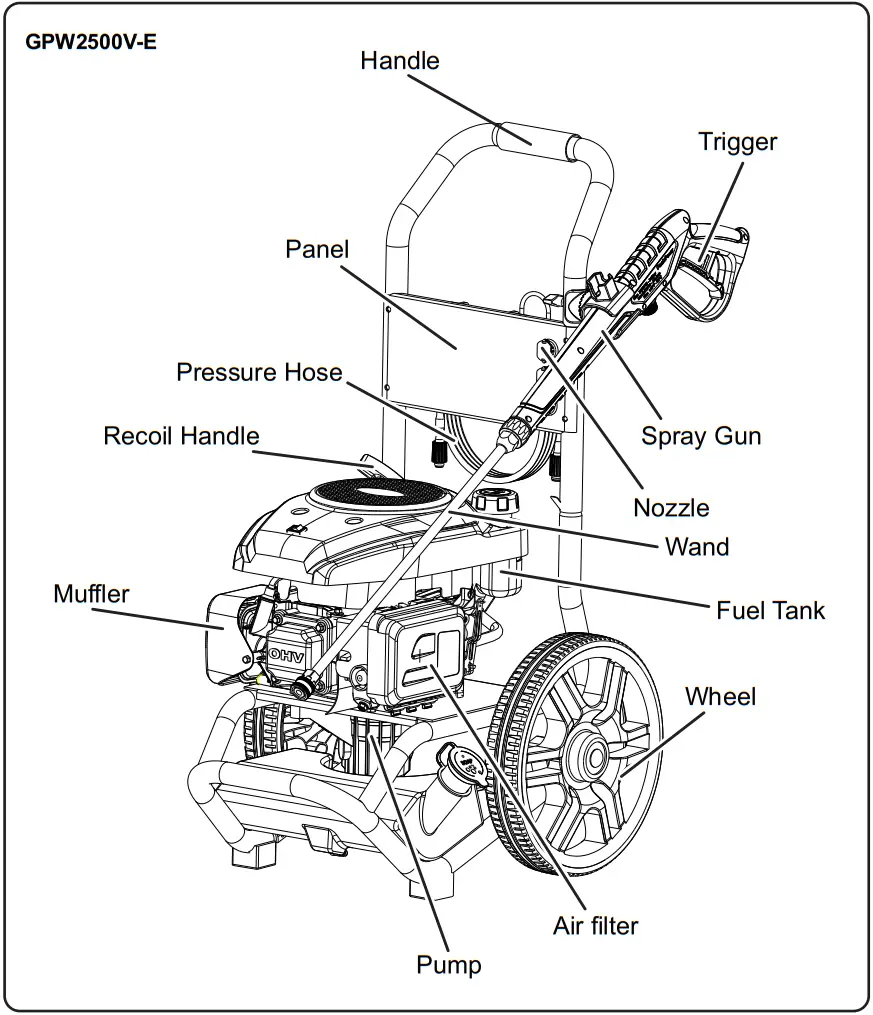 GPW2500V-E

Handle

Trigger

Panel

Pressure Hose

Recoil Handle

Spray Gun

Nozzle

Wand

Muffler

Fuel Tank

OHV

Wheel

Air filter

Pump