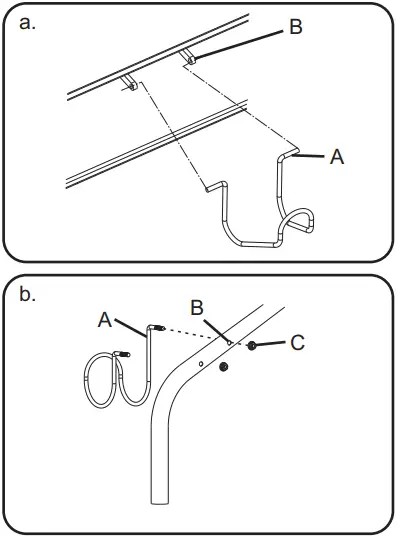 a.

B

A

b.

A

B

C