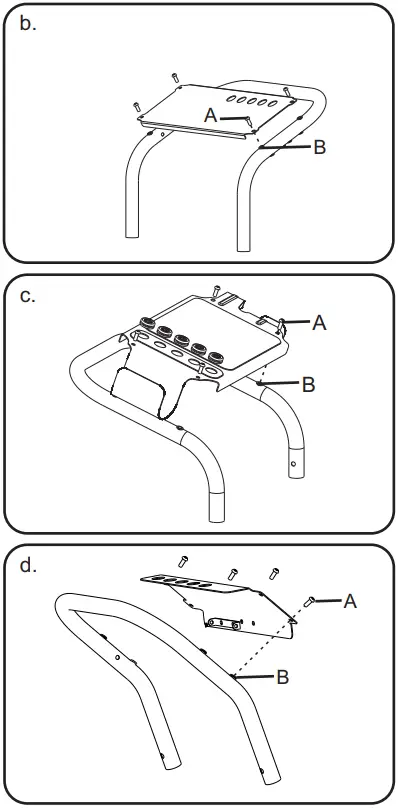 b.

A

B

c.

A

B

d.

A

B