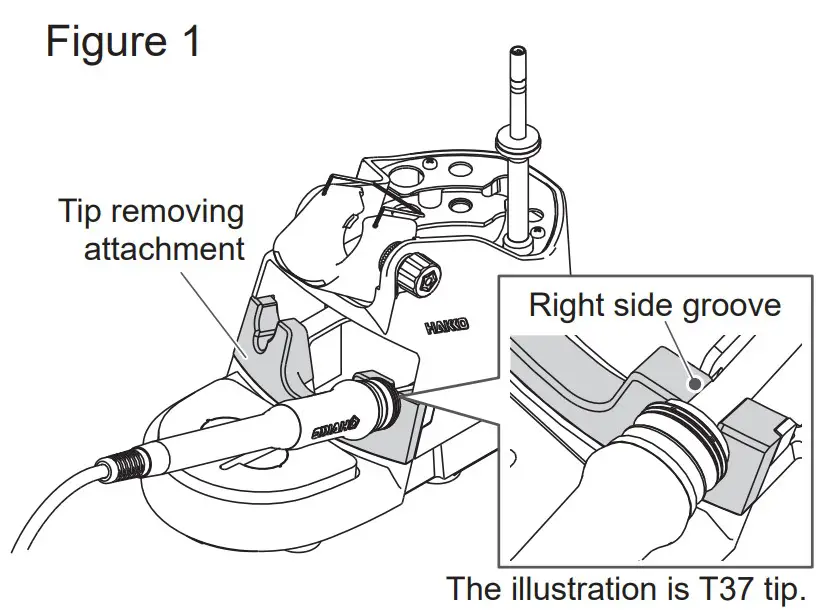 Figure 1

Tip removing attachment

HAKKO

HAKKO

Right side groove

The illustration is T37 tip.