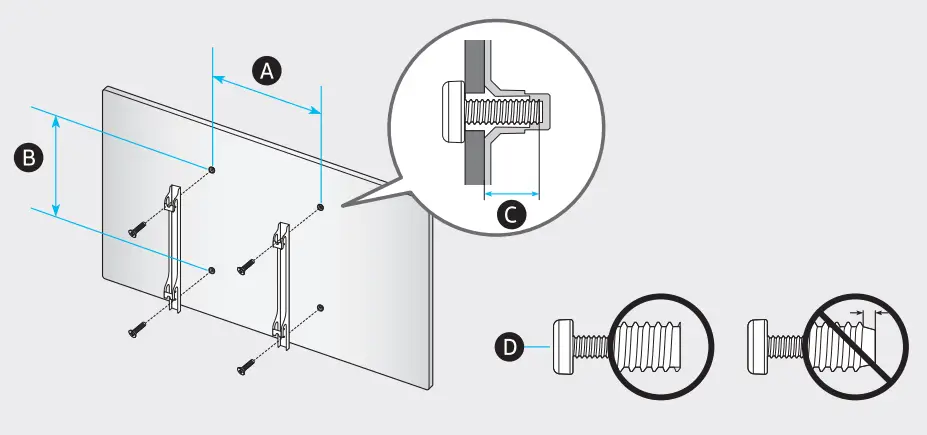 A
B
C
D