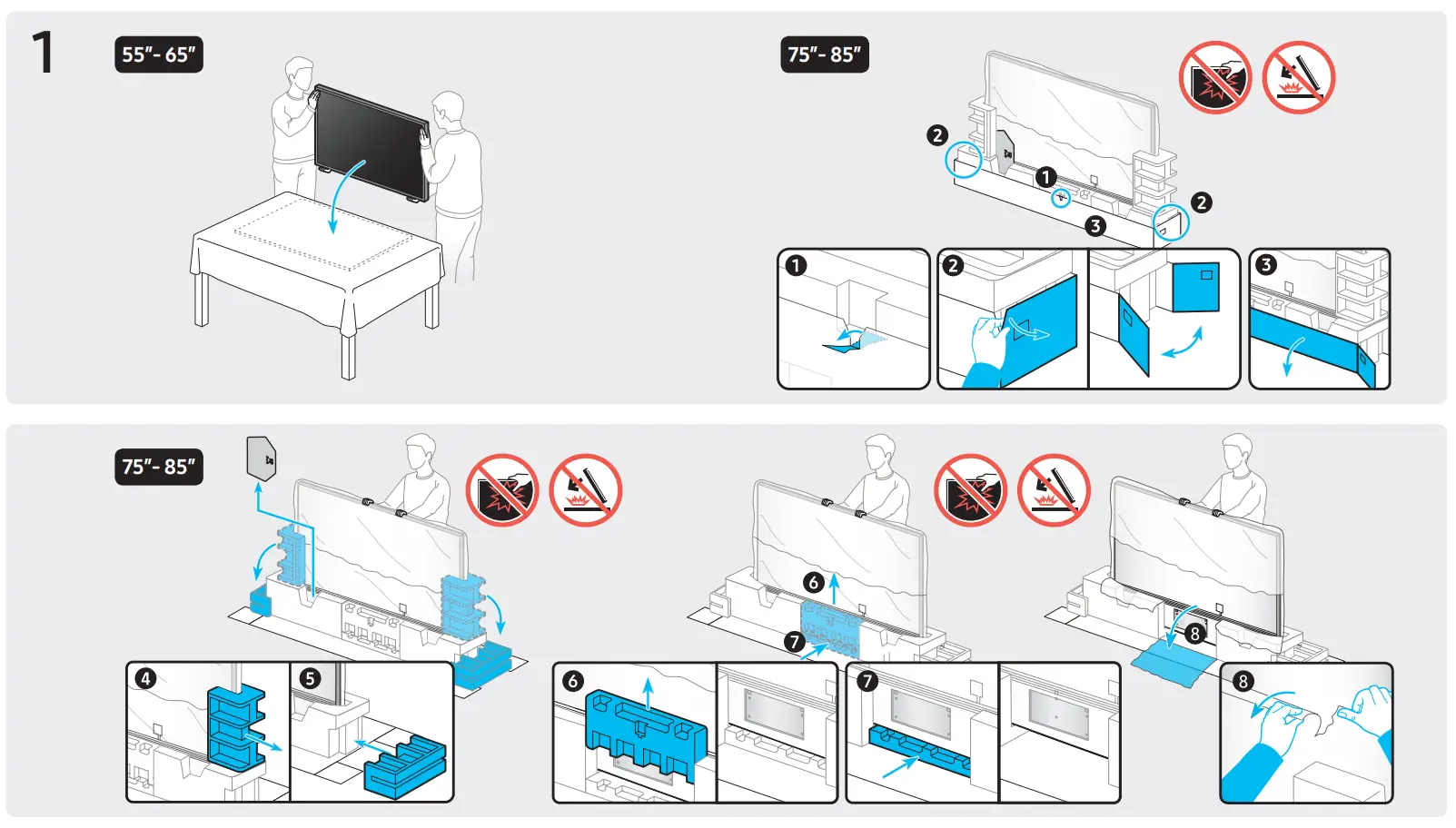 1

55"- 65"

75"- 85"

2
1
2
3

1
2
3

75"- 85"

6
7
8

4
5
6
7
8