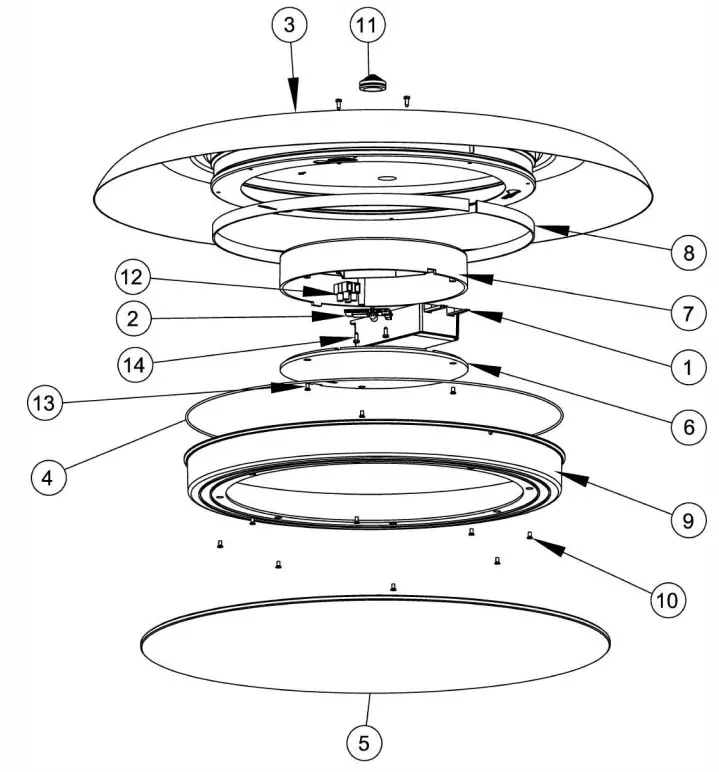 3
11
8
12
7
2
1
14
6
13
4
9
10
5