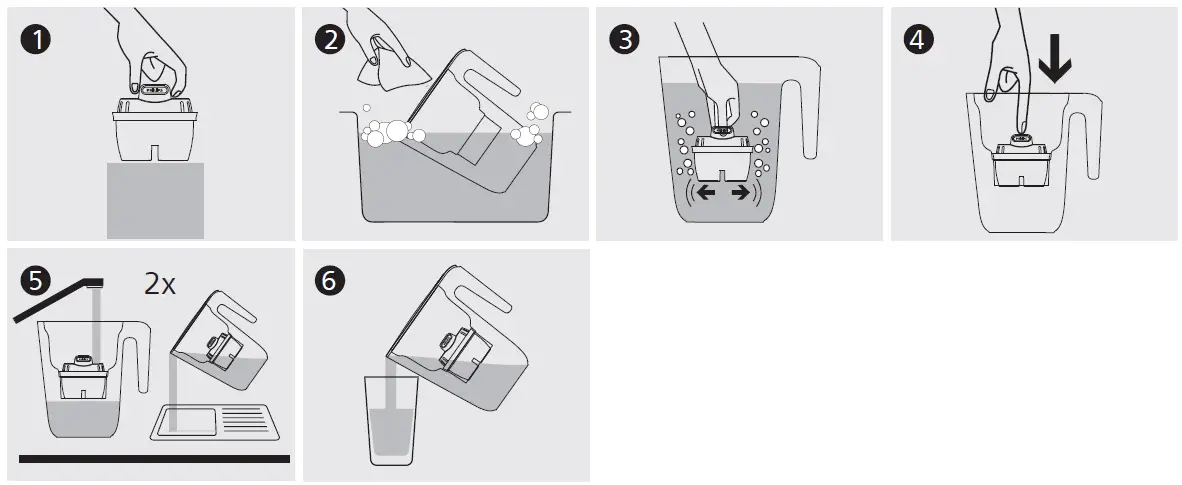 1

2

3

4

5

2x

6