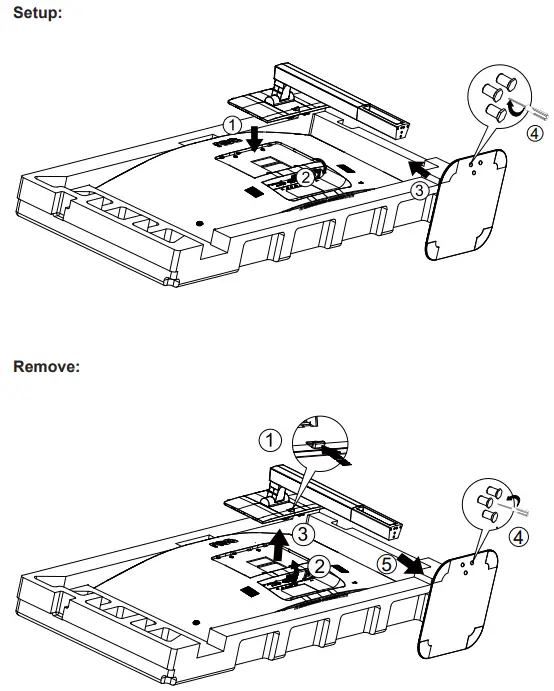 Setup:

1
2
3
4

Remove:

1
3
2
5
4