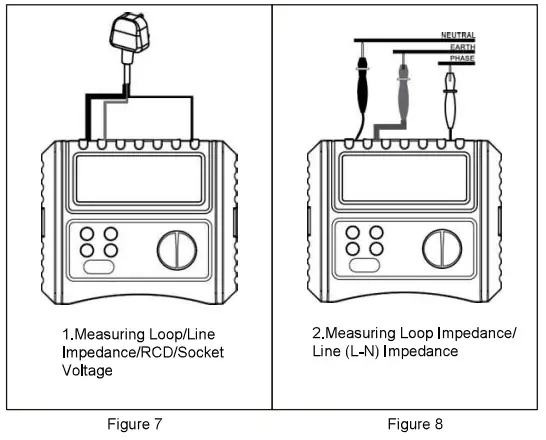 1.Measuring Loop/Line Impedance/RCD/Socket Voltage

Figure 7

NEUTRAL
EARTH
PHASE

2.Measuring Loop Impedance/ Line (L-N) Impedance

Figure 8