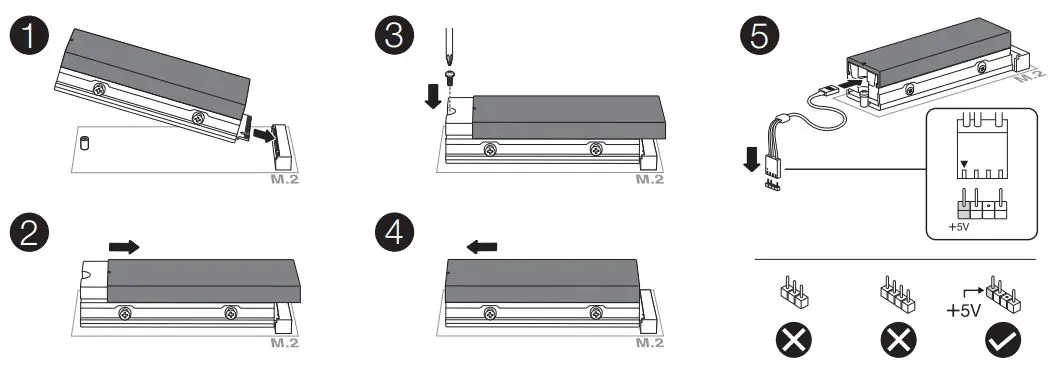 1

M.2

2

M.2

3

M.2

4

M.2

5

M.2

+5V

+5V