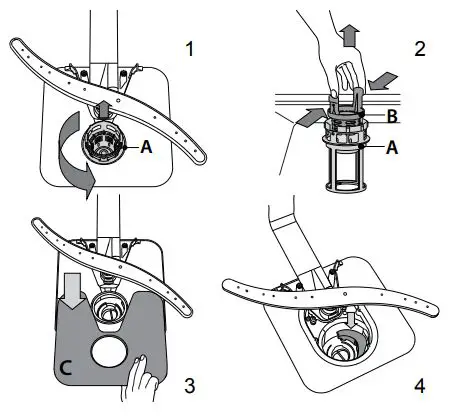 1
A
2
B
A
C
3
4