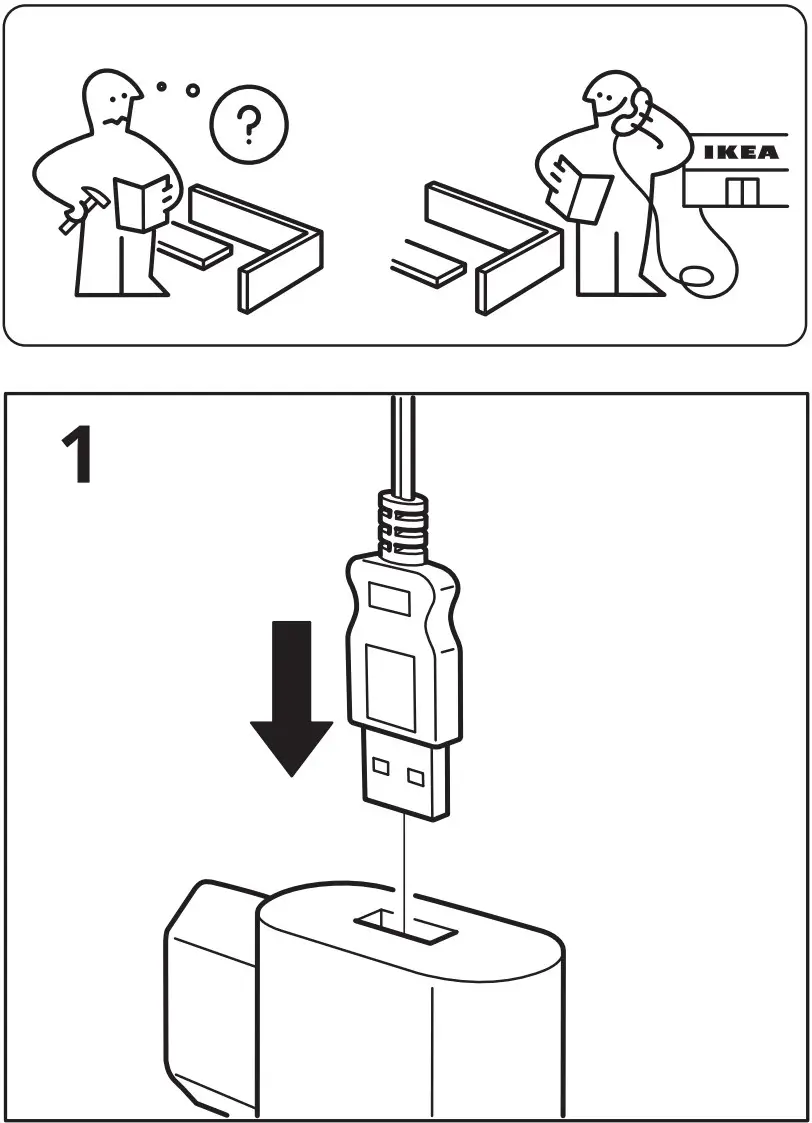 ?

IKEA

1