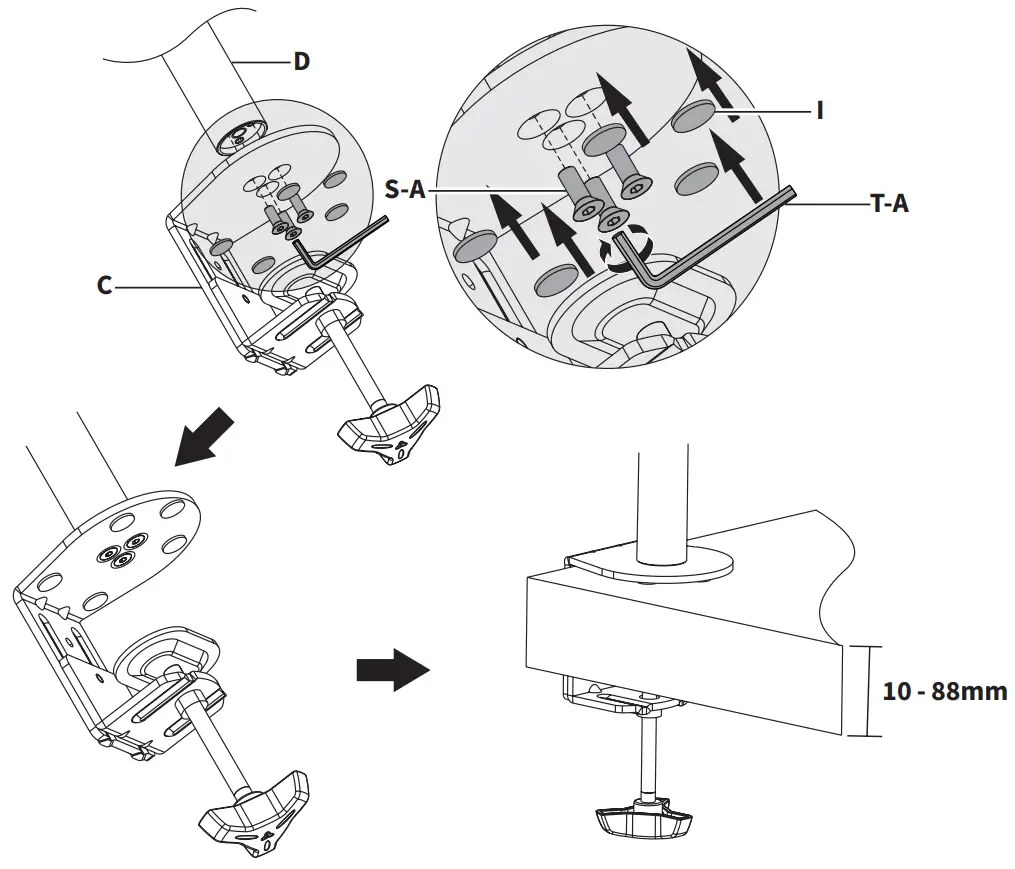 D
I
S-A
T-A
C
10 - 88mm