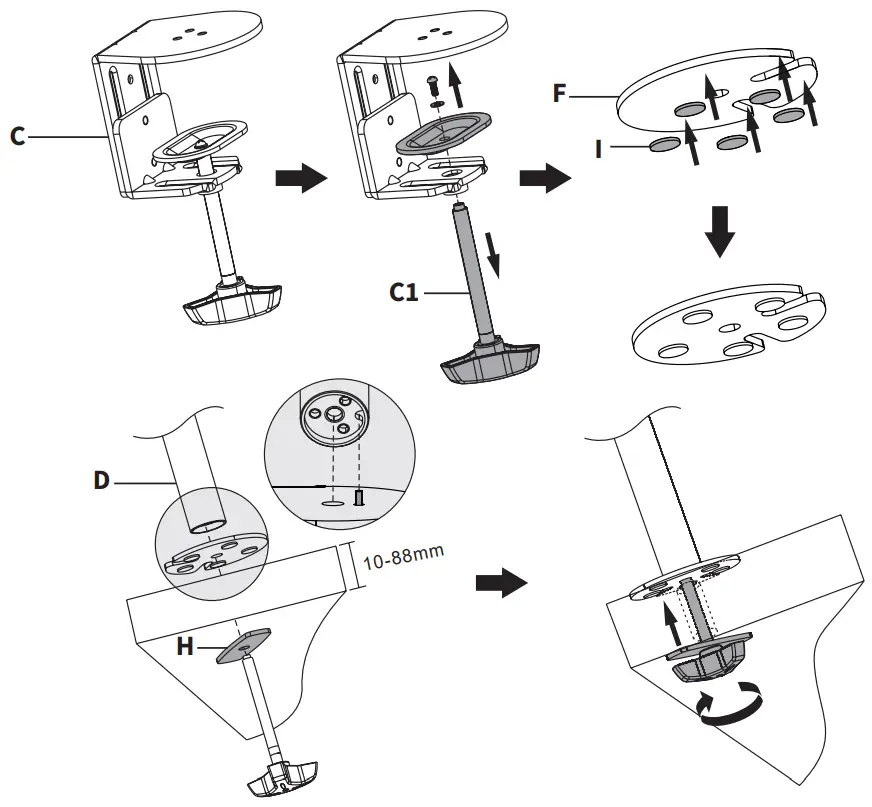 C

C1

F

I

D

10-88mm

H