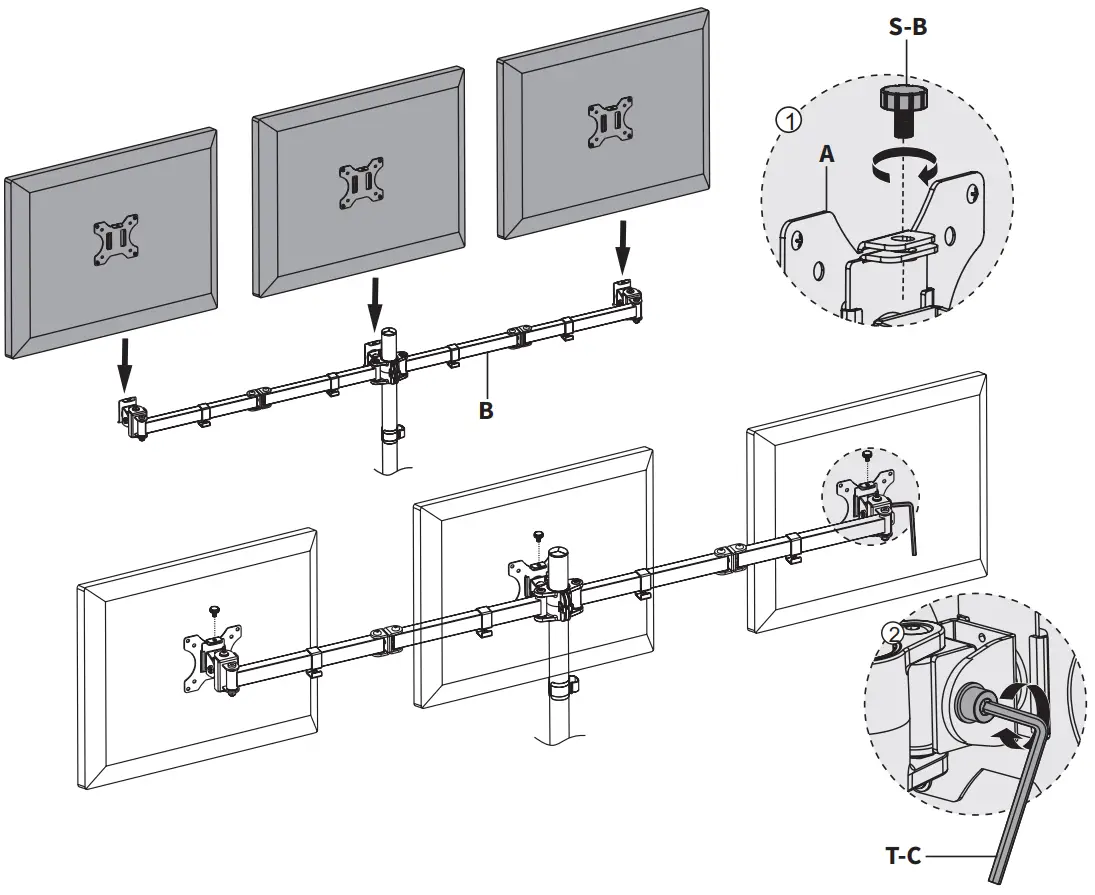 S-B
①
A
B
②
T-C