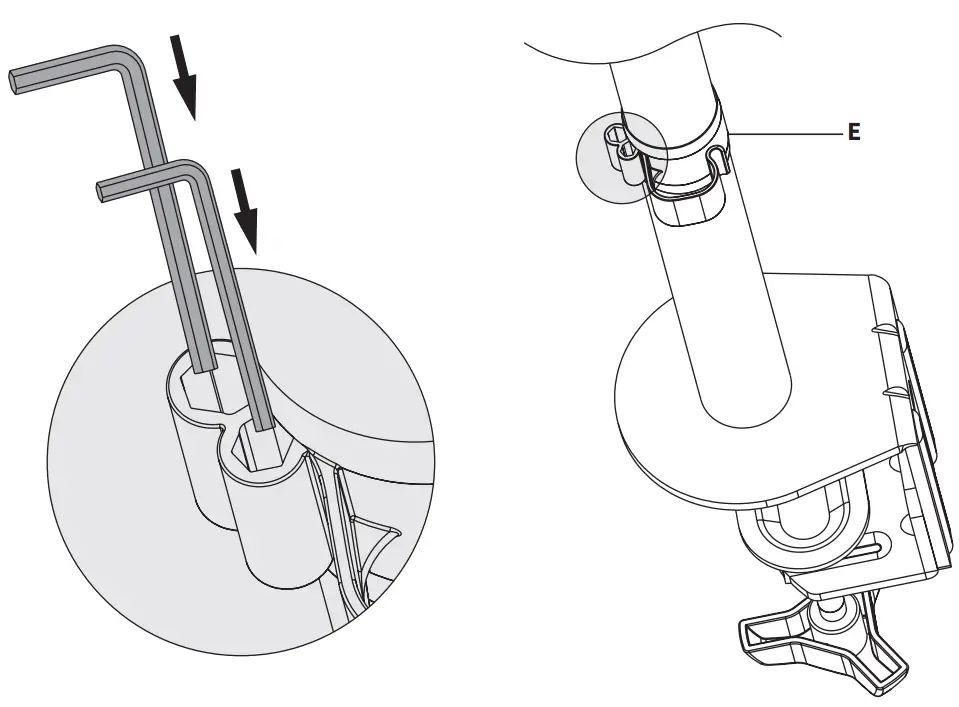 E