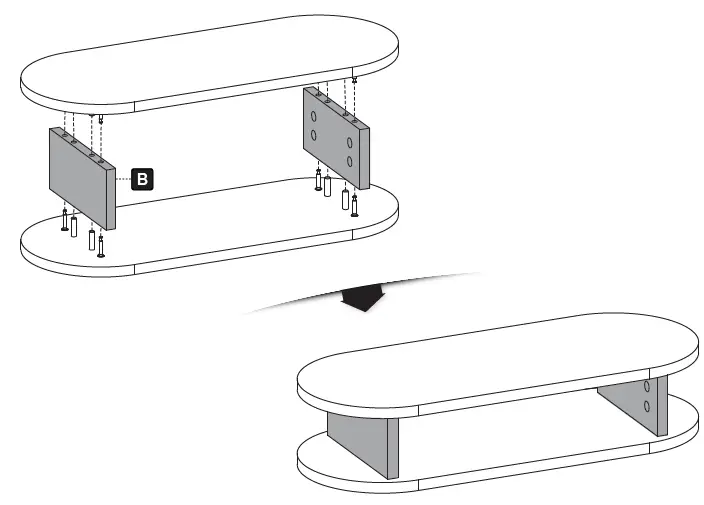 B