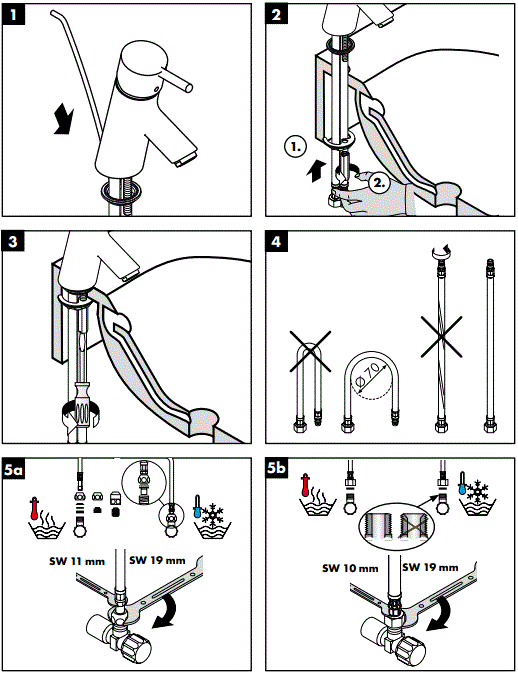 1

2

1.

2.

3

4

Ø 70

5a

SW 11 mm

SW 19 mm

5b

SW 10 mm

SW 19 mm