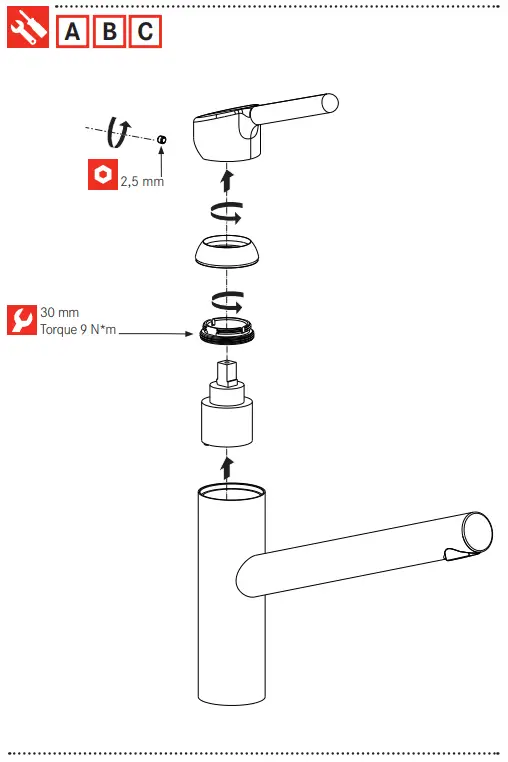 A B C

2,5 mm

30 mm
Torque 9 N*m