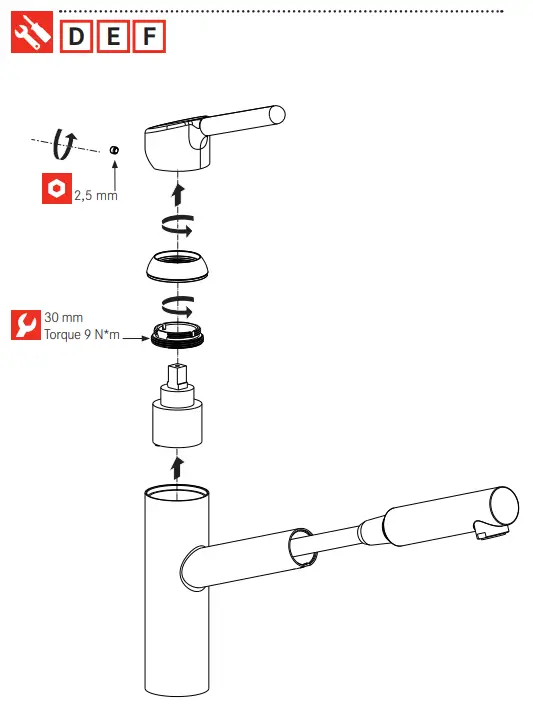 D E F

2,5 mm

30 mm
Torque 9 N*m