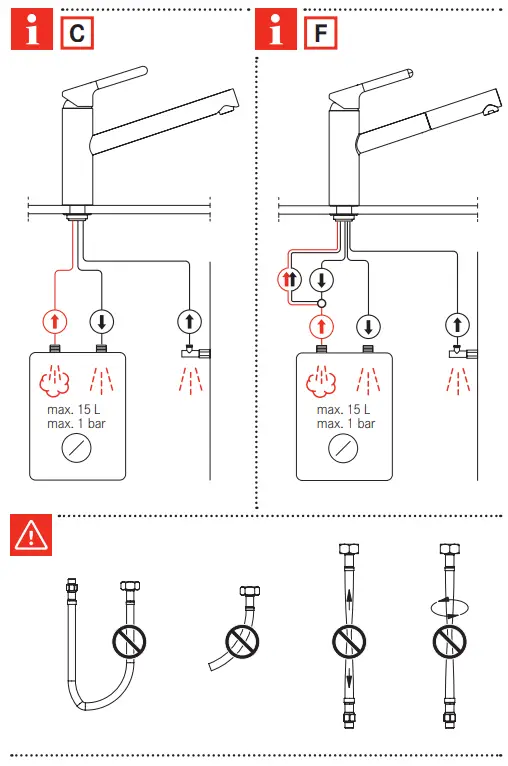 i C

max. 15 L
max. 1 bar

i F

max. 15 L
max. 1 bar