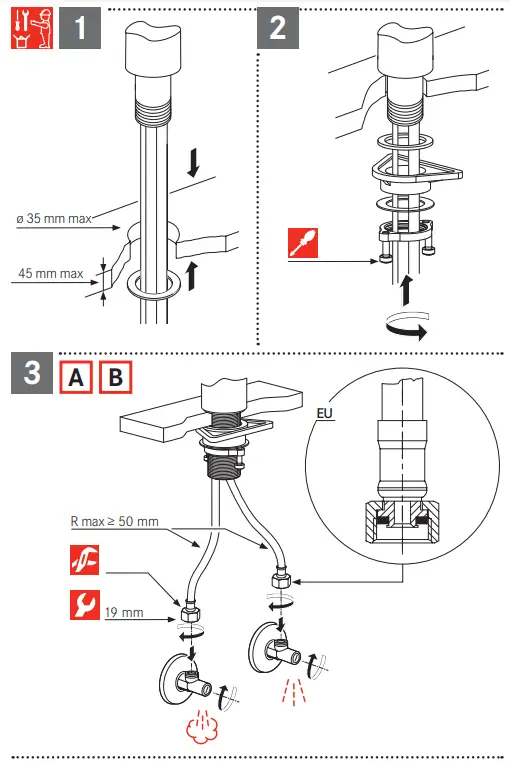 1

ø 35 mm max

45 mm max

2

3 A B

EU

R max ≥ 50 mm

19 mm