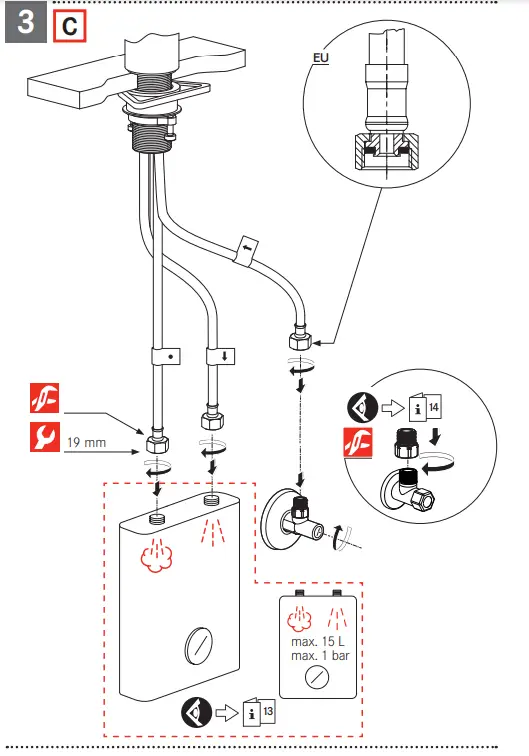 3 C

EU

19 mm

i 14

max. 15 L
max. 1 bar

i 13