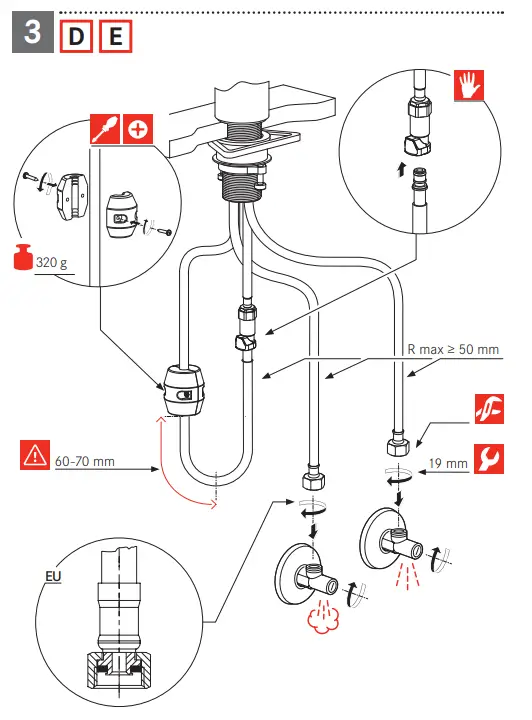 3 D E

320 g

R max ≥ 50 mm

60-70 mm

19 mm

EU