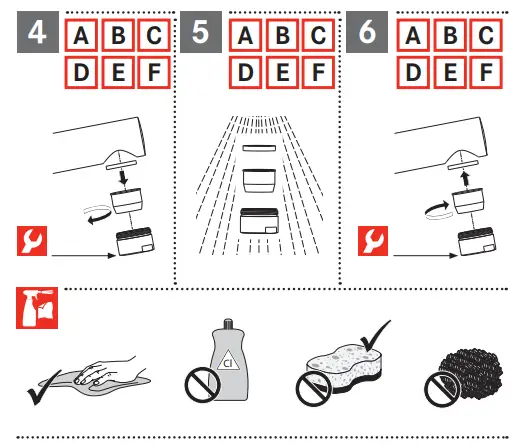 4
A B C
D E F

5
A B C
D E F

6
A B C
D E F

Cl