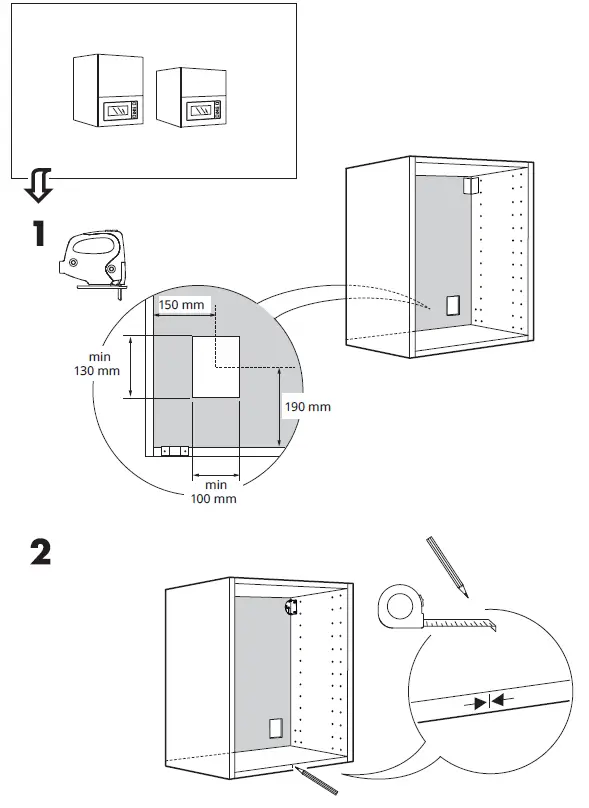 1

150 mm

min
130 mm

190 mm

min
100 mm

2