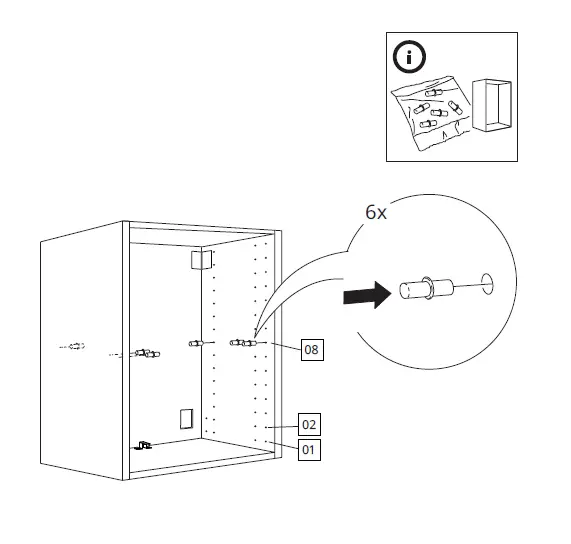 i

6x

08

02

01