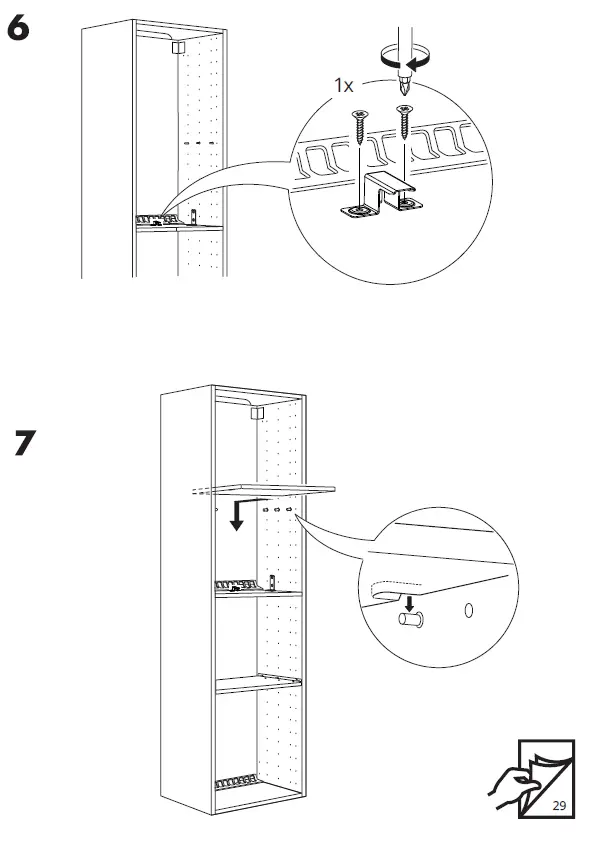 6

1x

7

29