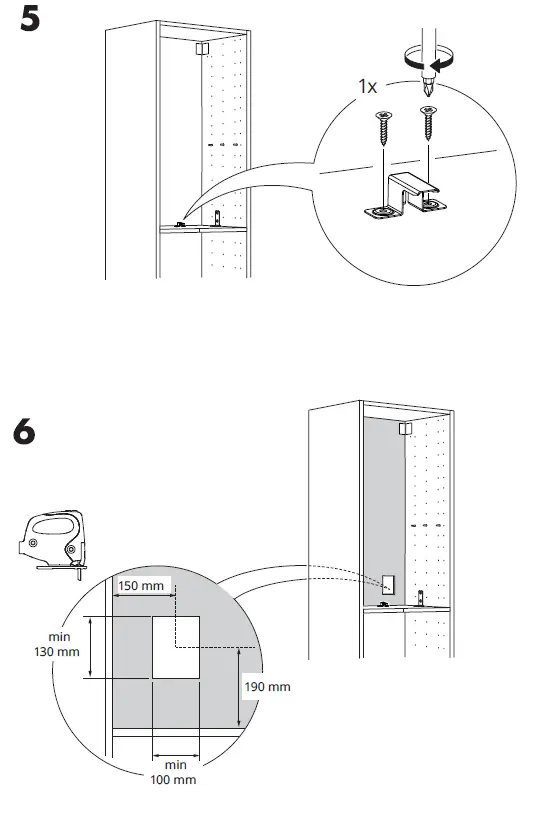 5

1x

6

150 mm

min
130 mm

190 mm

min
100 mm