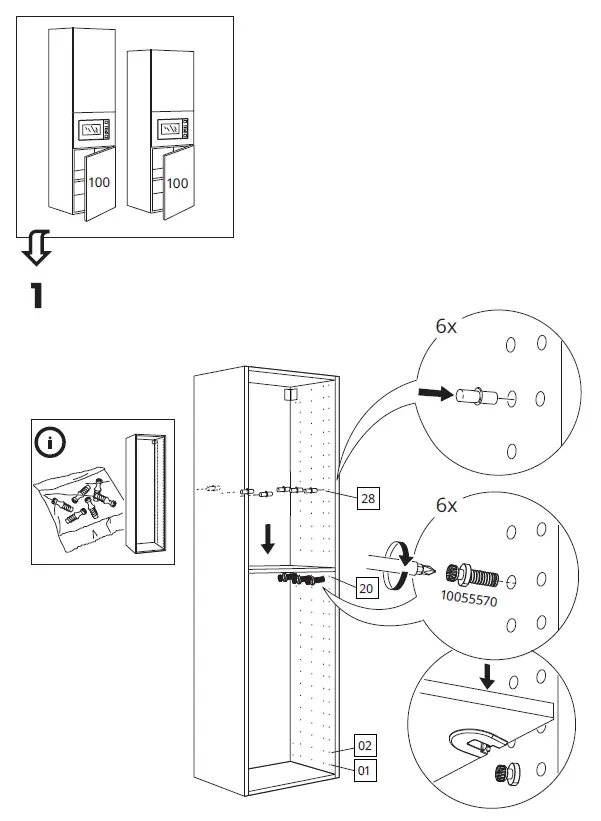 100
100

1

6x

28

6x

20

10055570

02

01