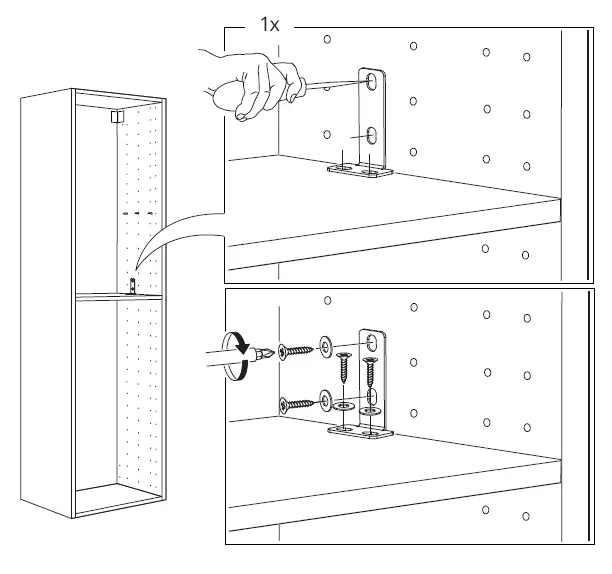 1x