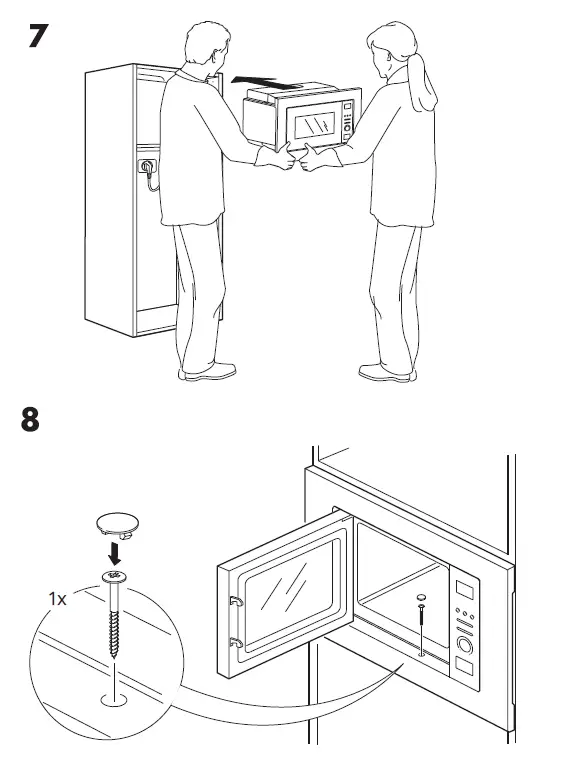 7

8

1x